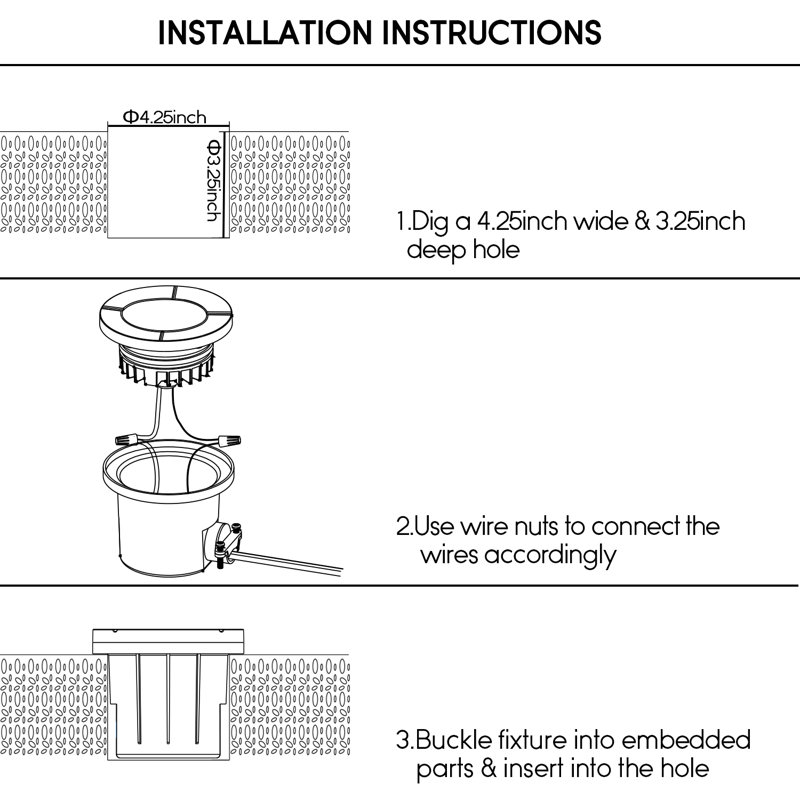 INSTALLATION INSTRUCTIONS

Φ4.25inch

Φ3.25inch

1.Dig a 4.25inch wide & 3.25inch deep hole

2.Use wire nuts to connect the wires accordingly

3.Buckle fixture into embedded parts & insert into the hole